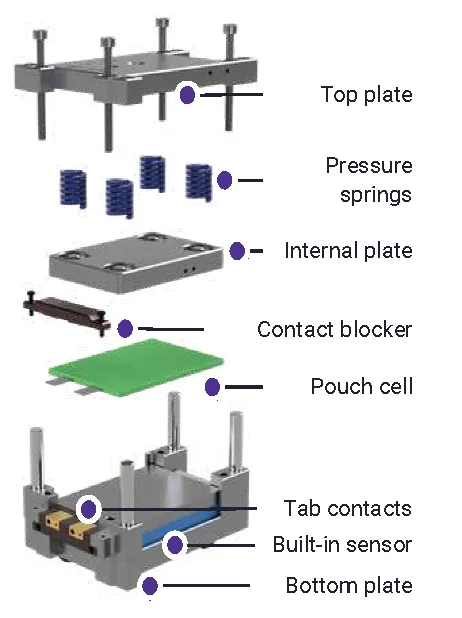 Top plate

Pressure springs

Internal plate

Contact blocker

Pouch cell

Tab contacts

Built-in sensor

Bottom plate